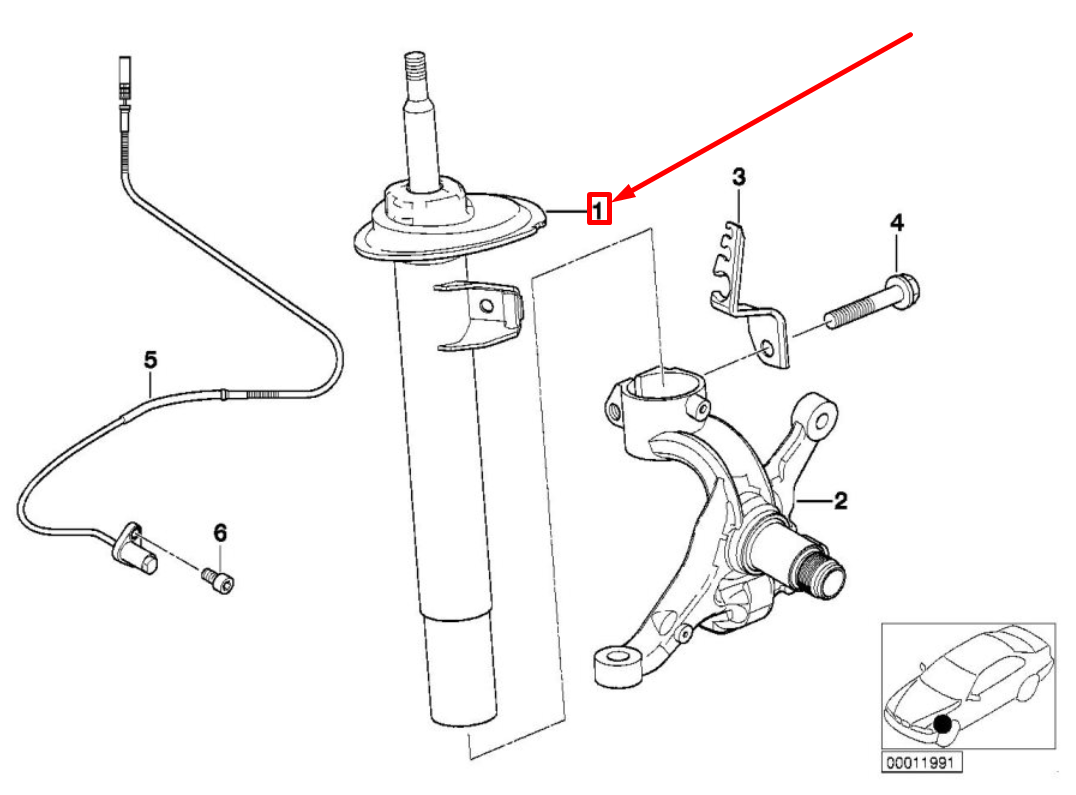 1
3
4
5
2
6
00011991