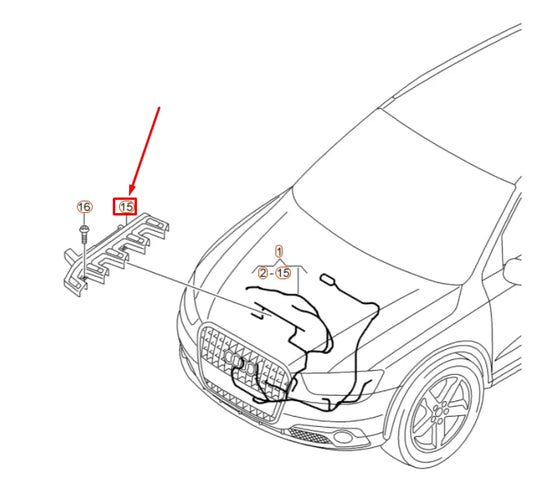 16
15
1
2 - 15