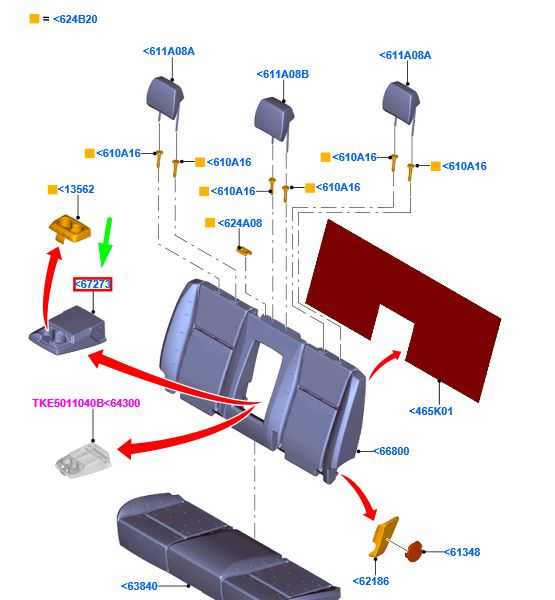 = <624B20

<611A08A

<611A08B

<611A08A

<610A16

<610A16

<610A16

<610A16

<610A16

<610A16

<13562

<624A08

<67273

TKE5011040B<64300

<465K01

<66800

<61348

<62186

<63840