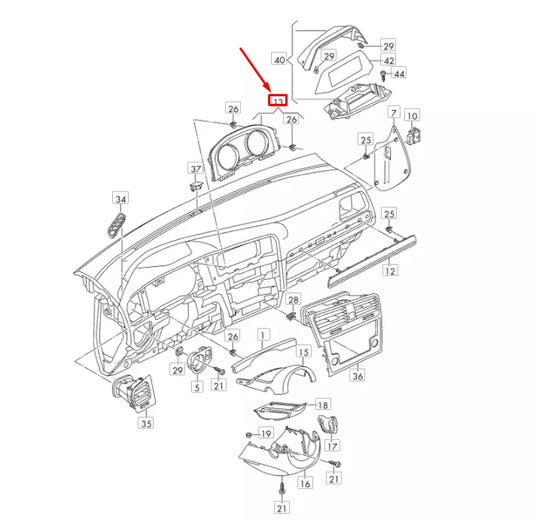 40
29
29
42
44
13
26
26
7
10
25
37
34
25
12
28
26
1
15
29
5
21
36
35
18
19
17
21
16
21