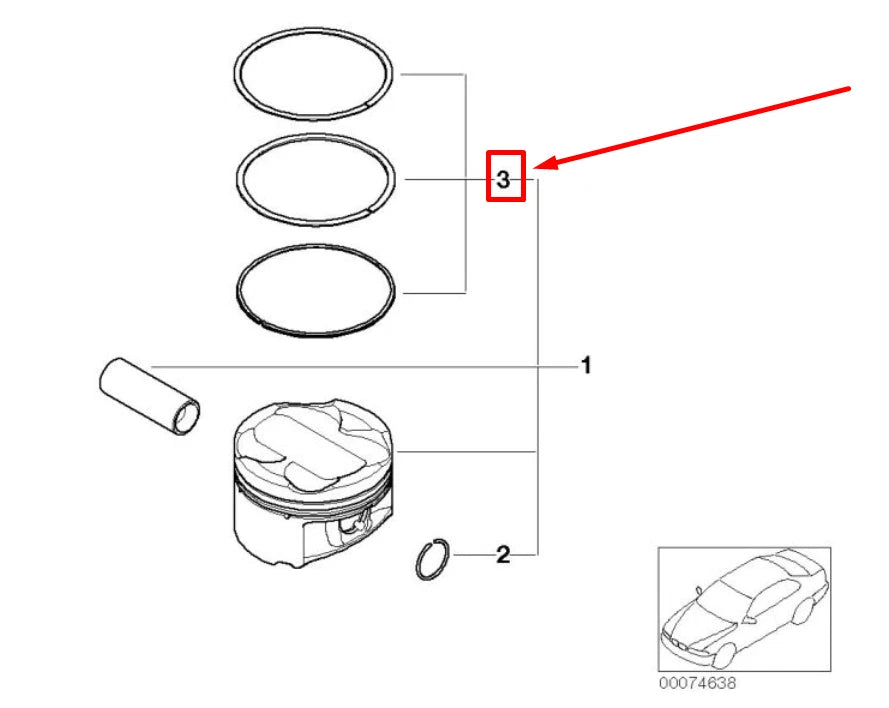 3
1
2
00074638