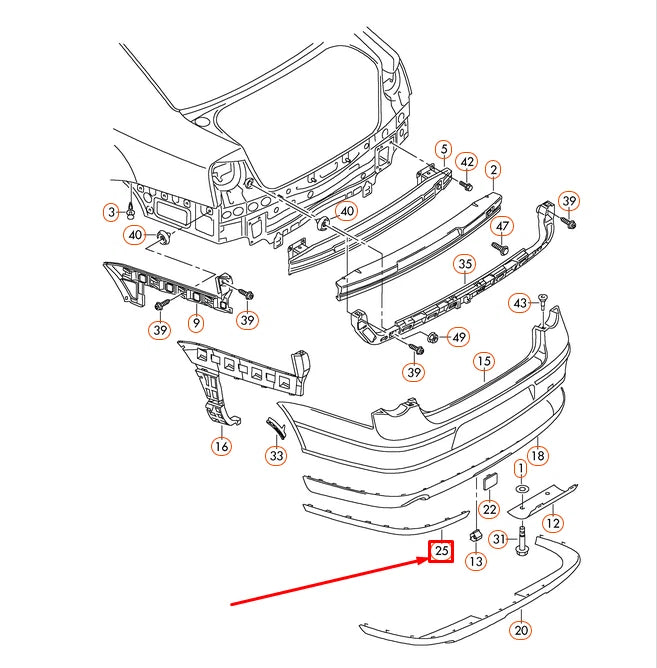 5
42
2
39
3
40
40
47
35
43
39
9
39
49
39
15
16
33
18
1
22
12
31
25
13
20