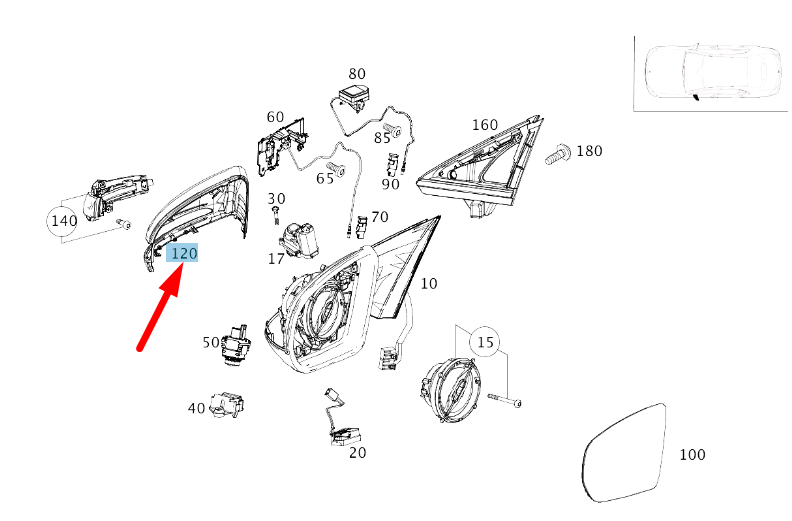 80
60
85
160
180
65
90
140
30
70
120
17
10
50
15
40
20
100