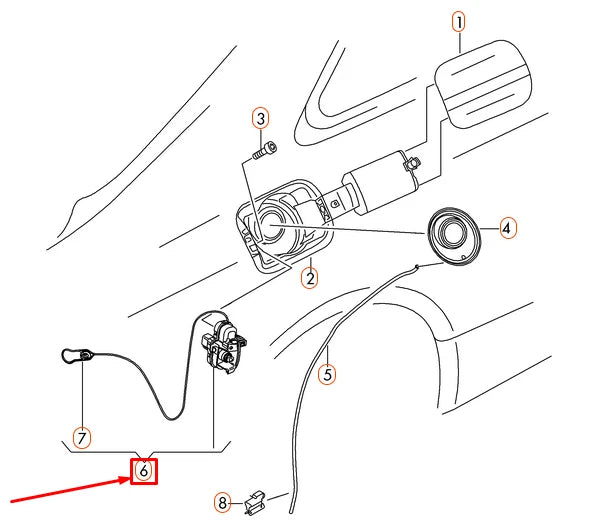 1
3
4
2
5
7
6
8