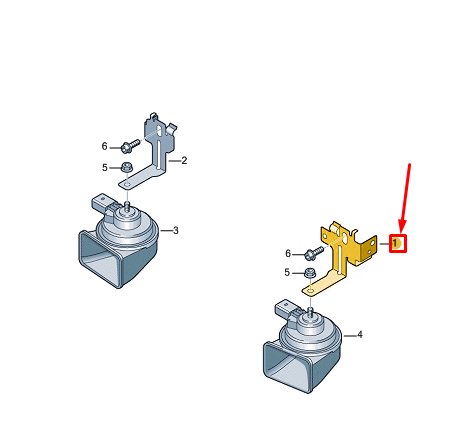 6
5
2
3
1
6
5
4