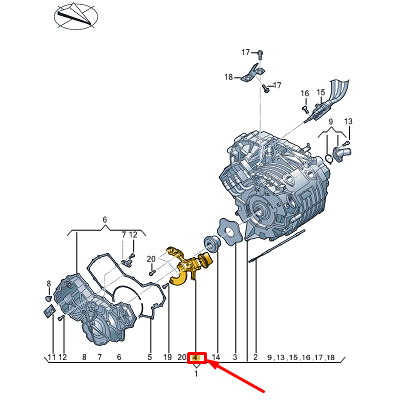 17
18
17
16
15
9
13
6
7
12
20
8
11
12
8
7
6
5
19
20
4
14
3
2
9, 13, 15, 16, 17, 18
1