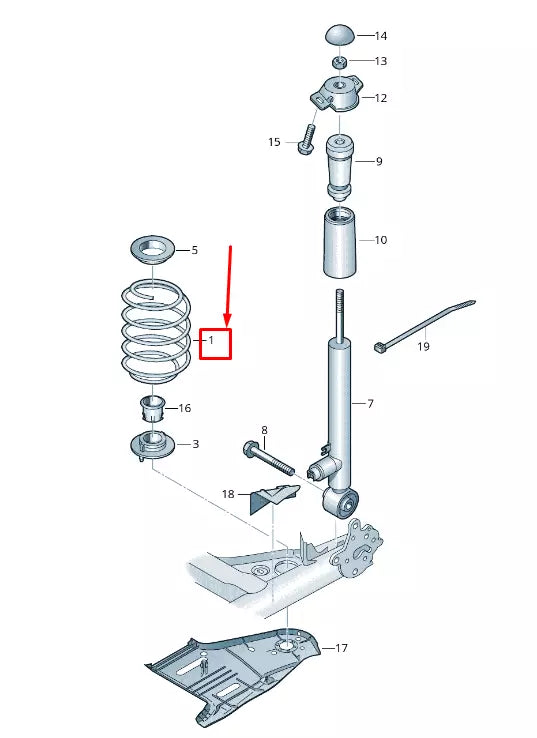 14
13
12
15
9
10
5
1
19
7
16
3
8
18
17