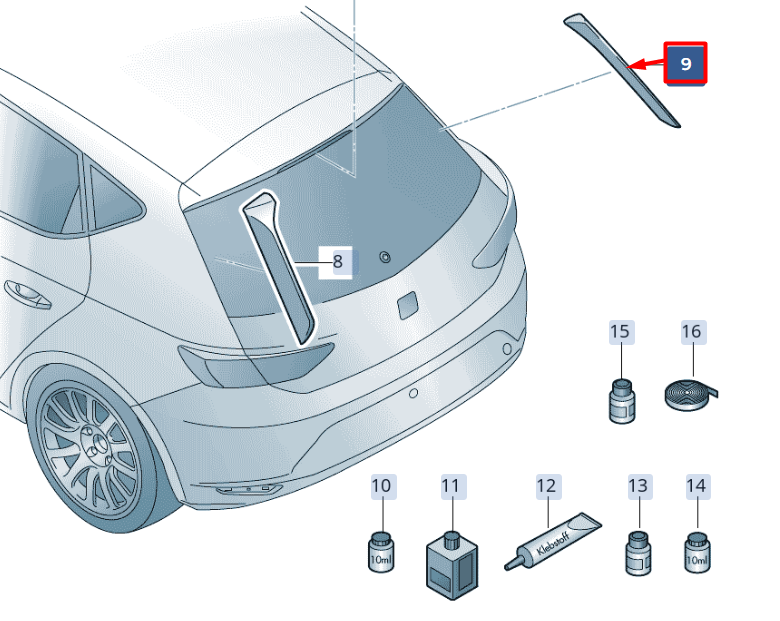 9

8

15

16

10

11

12

13

14

10ml

Klebstoff

10ml