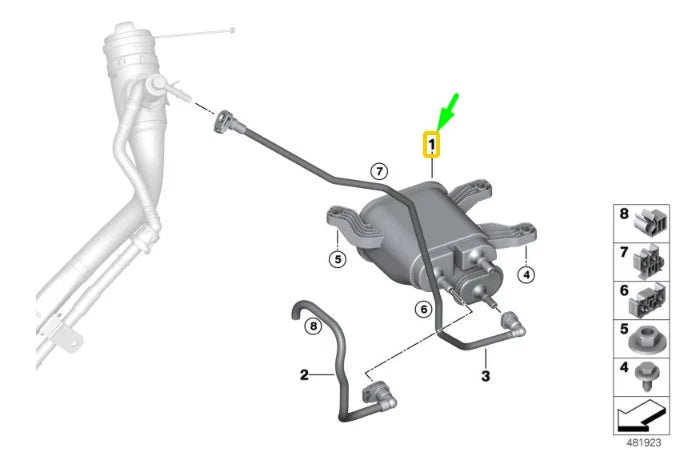 1
7
5
4
6
8
2
3
8
7
6
5
4
481923