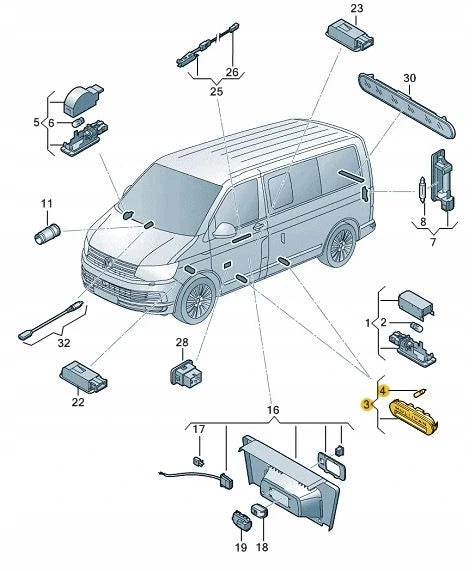 23
26
25
30
5
6
11
8
7
1
2
32
28
22
4
3
16
17
19
18