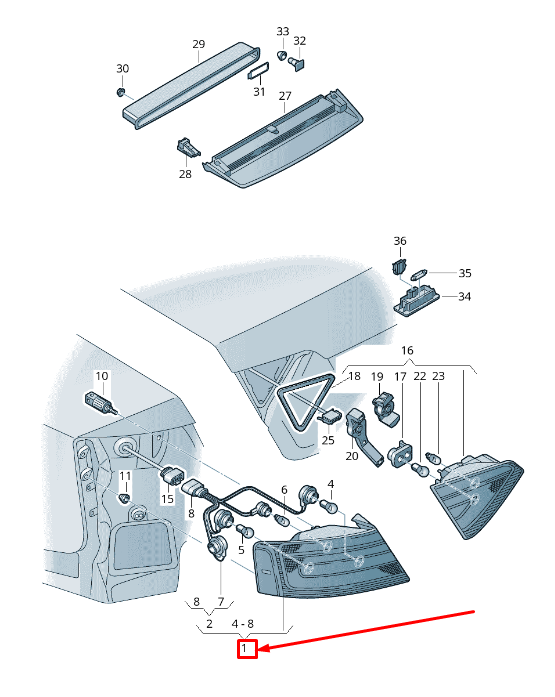 29
33
32
30
31
27
28
36
35
34
16
10
18
19
17
22
23
25
20
11
15
8
6
4
5
8
7
2
4 - 8
1