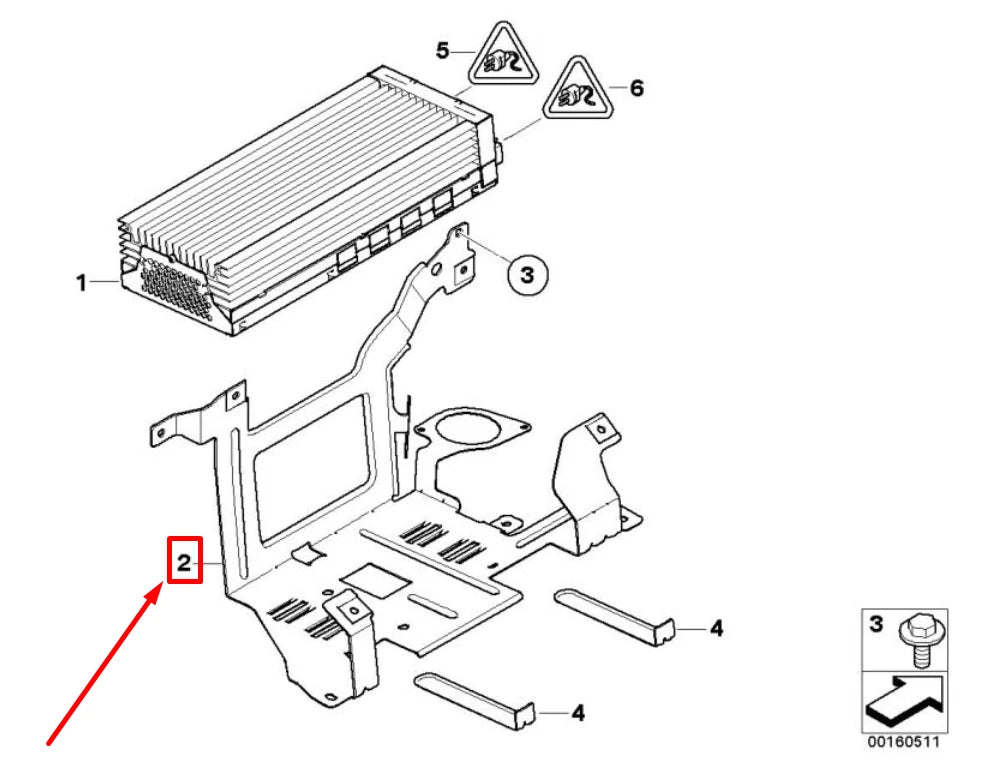 5
6
1
3
2
4
4
3
00160511