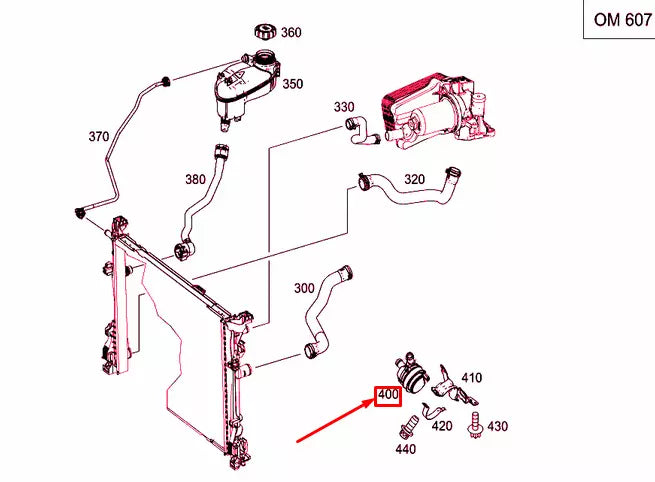 OM 607

360
350
370
330
380
320
300
410
400
420
430
440