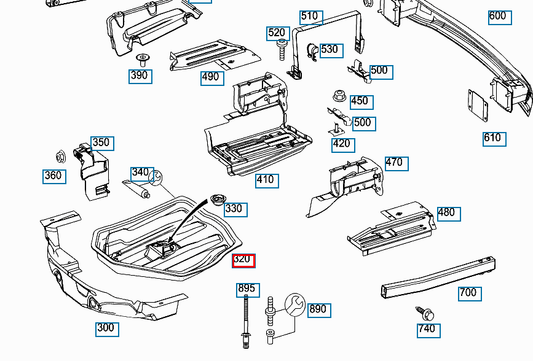 510
600
520
530
390
490
500
450
500
420
610
350
360
340
410
470
330
480
320
895
890
700
300
740