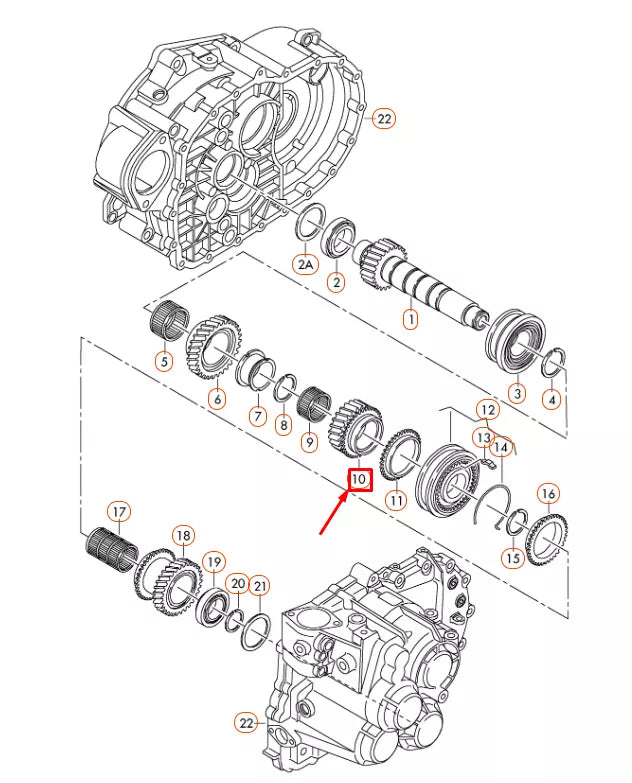 22
2A
2
1
3
4
5
6
7
8
9
10
11
12
13
14
15
16
17
18
19
20
21
22