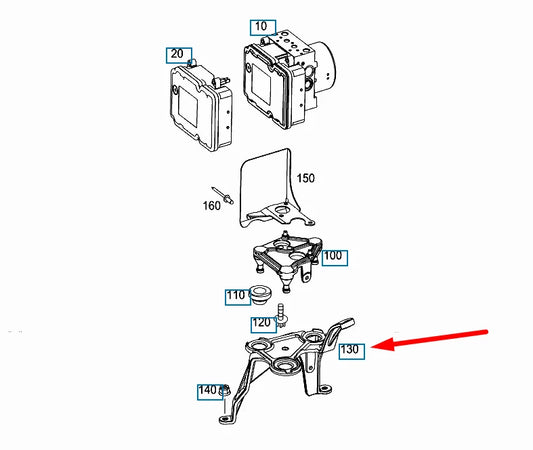 10
20
150
160
100
110
120
130
140