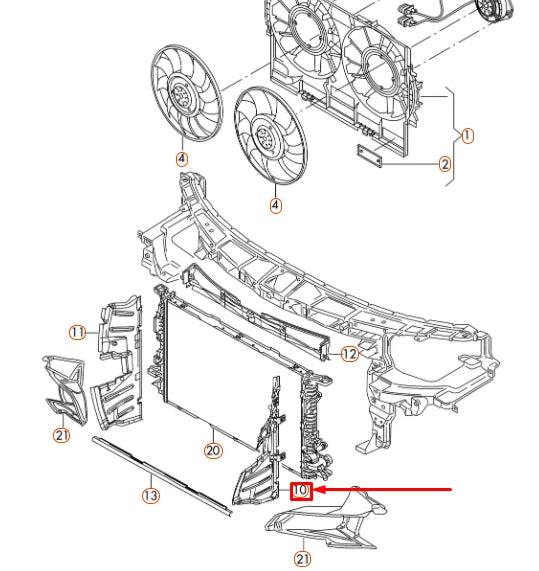 1
2
4
4
11
12
21
20
13
10
21