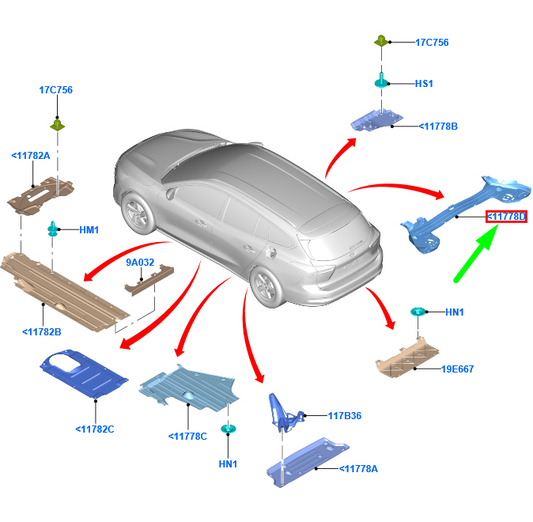 17C756
HS1
<11778B
17C756
<11782A
HM1
9A032
<11782B
<11778D
HN1
19E667
<11782C
<11778C
HN1
117B36
<11778A