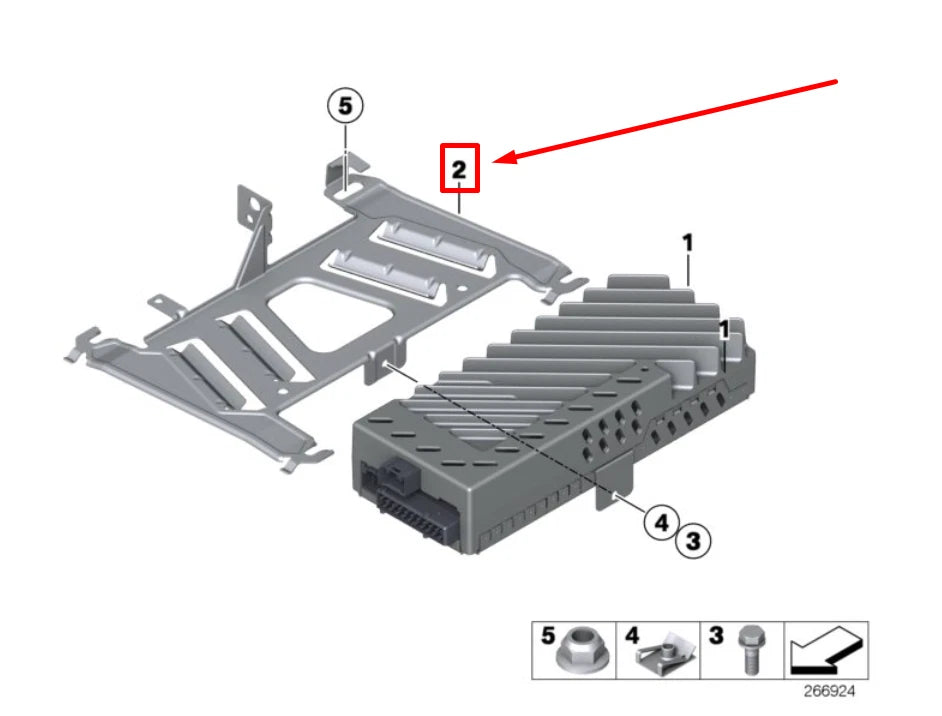 5
2
1
1
4
3
5
4
3
266924