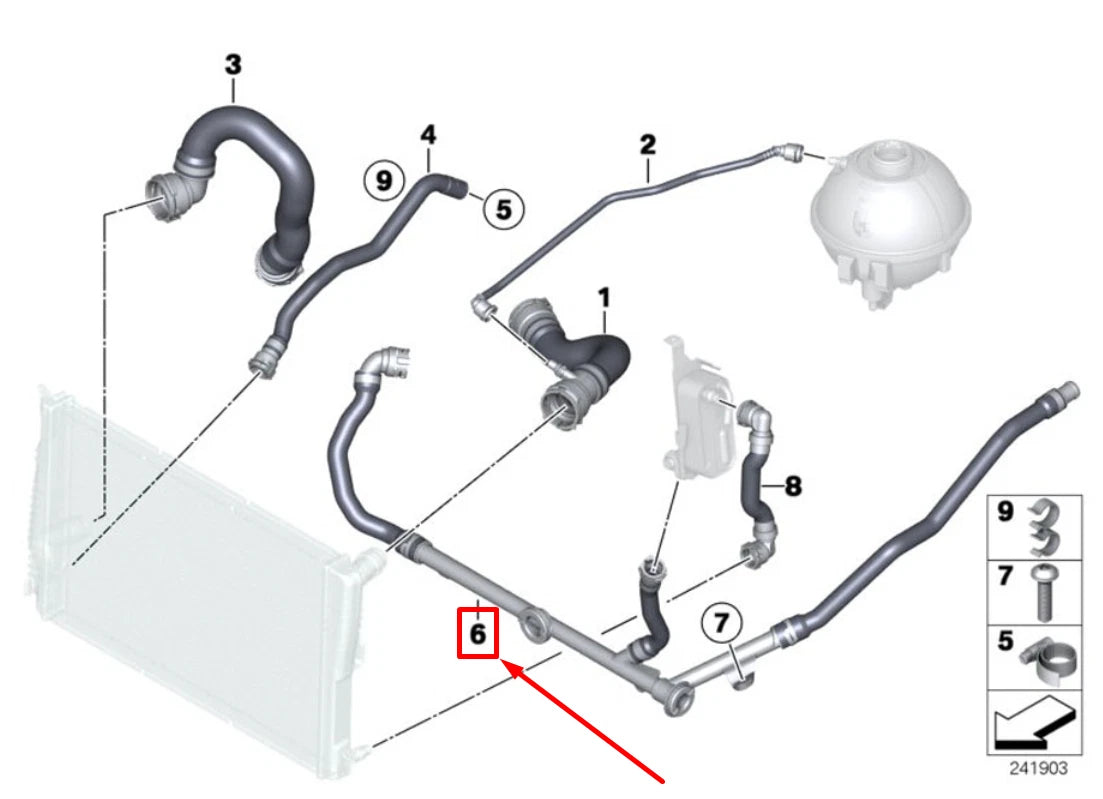 3
4
9
5
2
1
8
6
7
9
7
5
241903