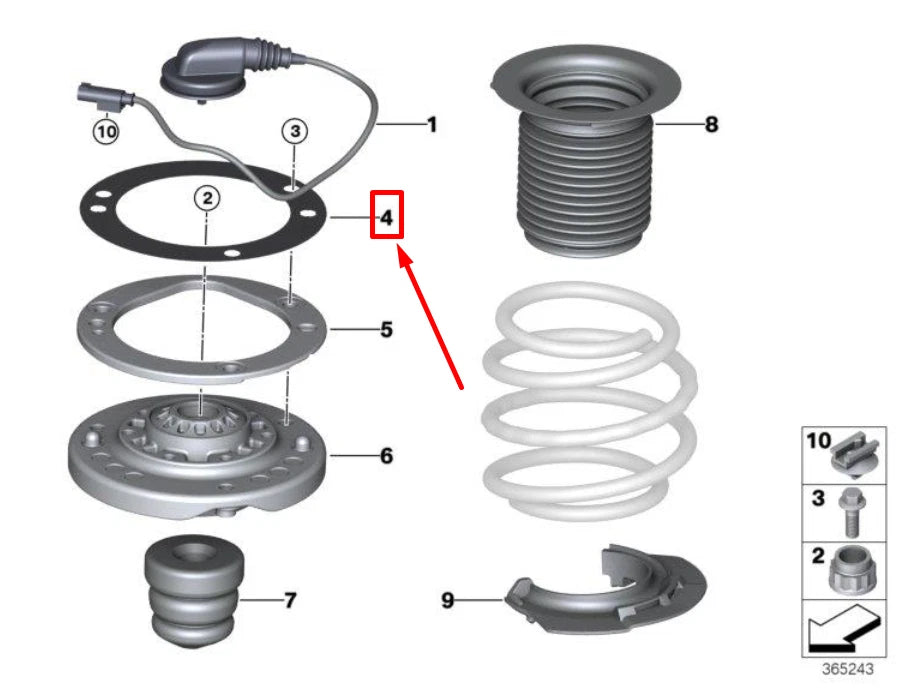 10
3
1
2
4
5
6
7
8
9
10
3
2
365243