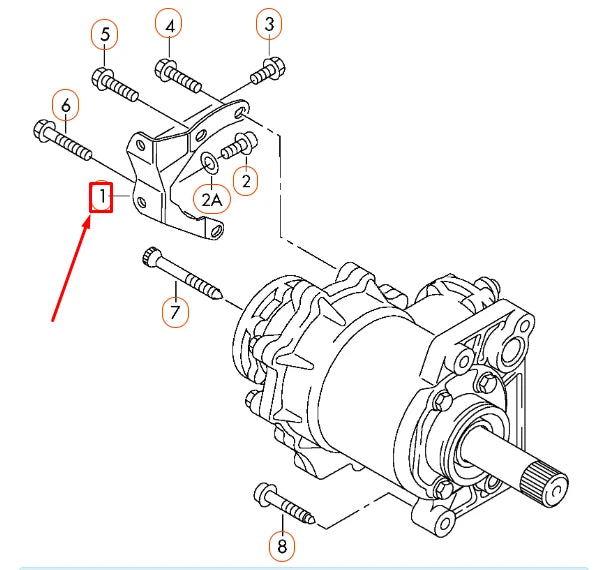 5
4
3
6
2
2A
1
7
8