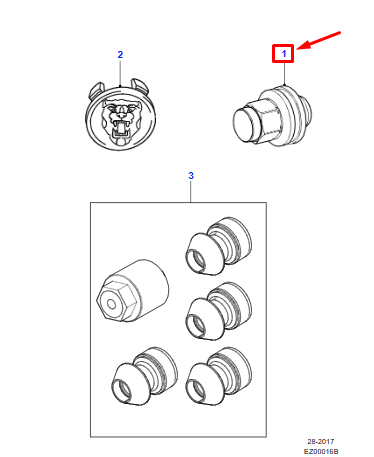 2

1

3

28-2017
EZ00016B