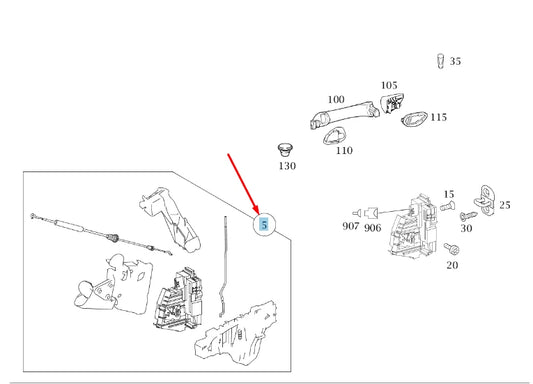 35

105

100

115

110

130

5

15

25

907

906

30

20