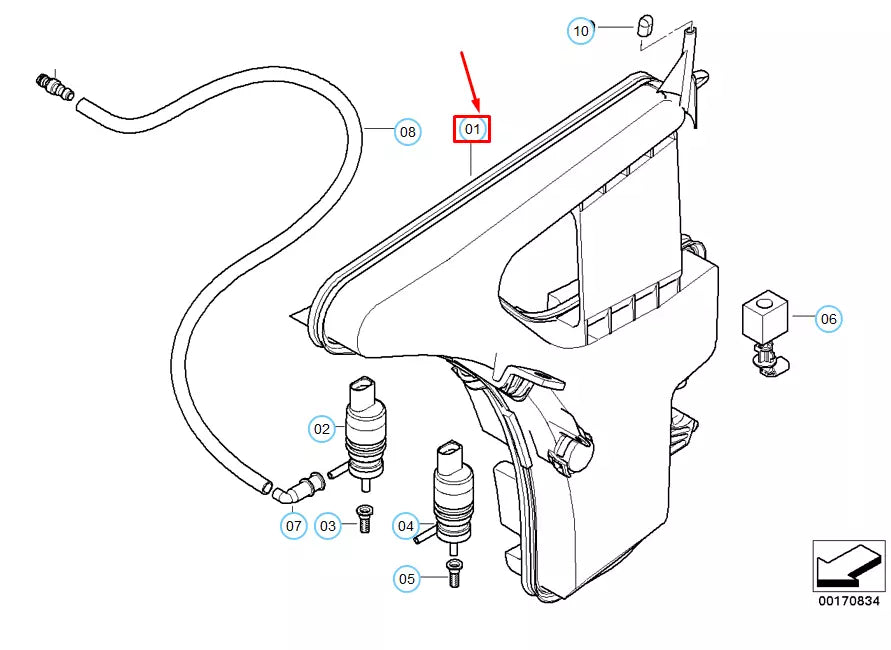 10
08
01
06
02
07
03
04
05
00170834