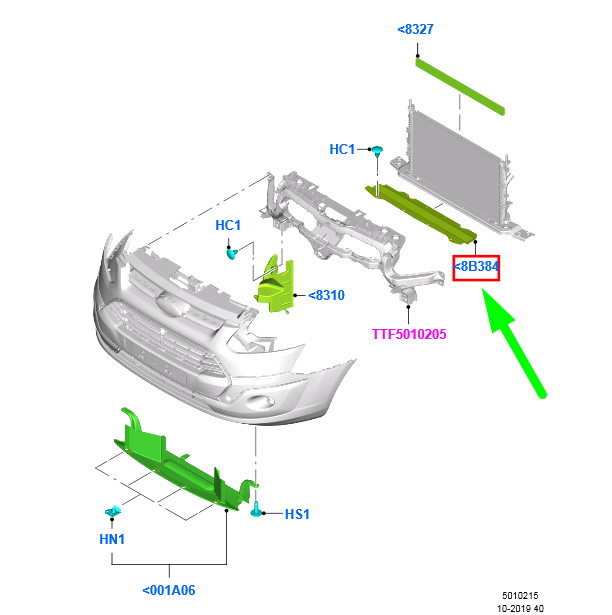 <8327

HC1

HC1

<8B384

<8310

TTF5010205

HS1

HN1

<001A06

5010215
10-2019 40