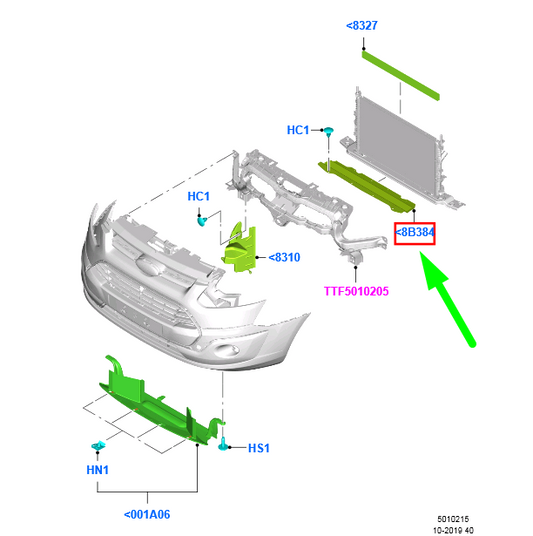 <8327

HC1

HC1

<8B384

<8310

TTF5010205

HS1

HN1

<001A06

5010215
10-2019 40