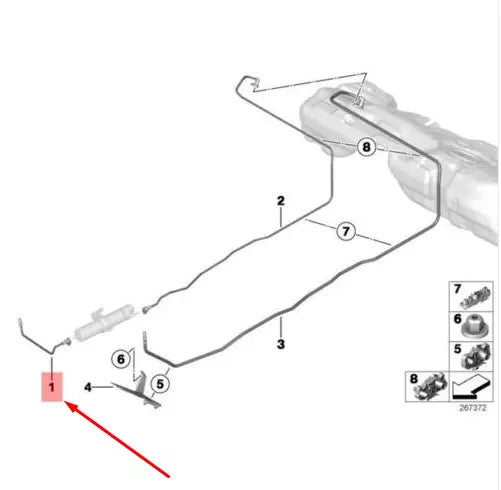 8
2
7
3
6
5
4
1
7
6
5
8
267372