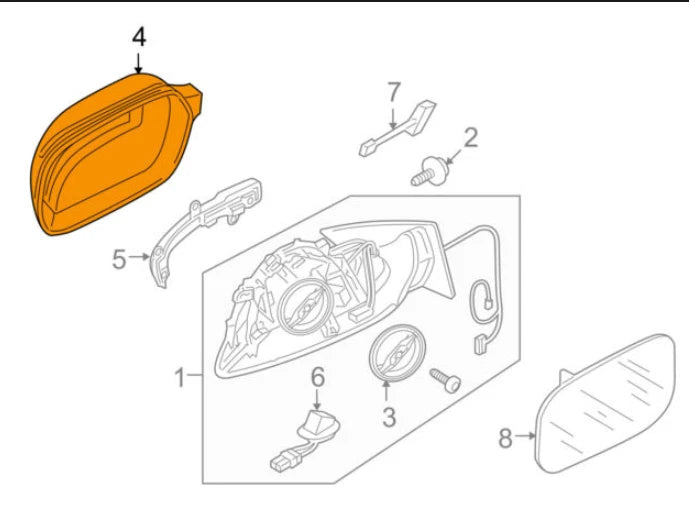 4
7
2
5
1
6
3
8