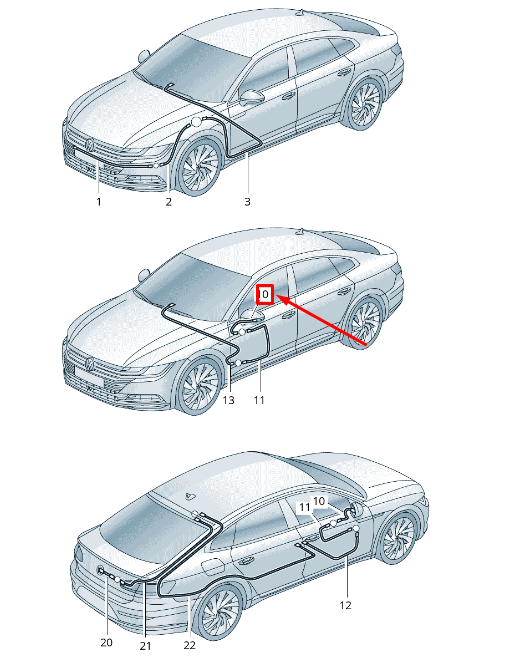 1
2
3
10
13
11
11
10
12
20
21
22