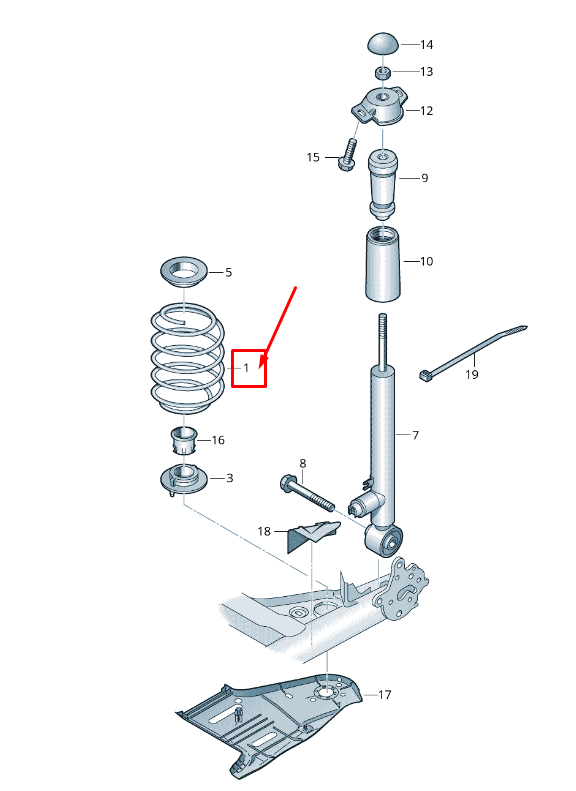 14
13
12
15
9
10
5
1
19
7
16
3
8
18
17