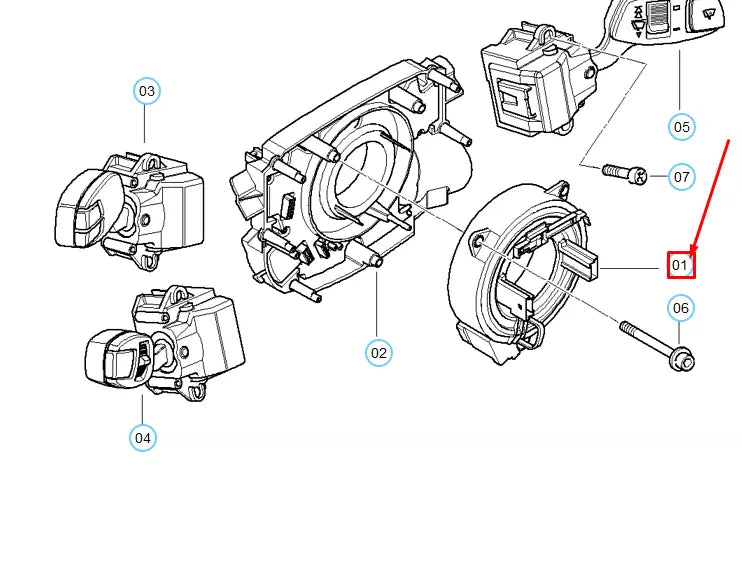 03
05
07
01
06
02
04