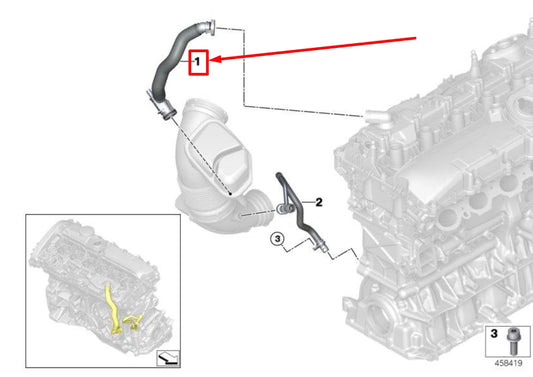 1
2
3
3
458419