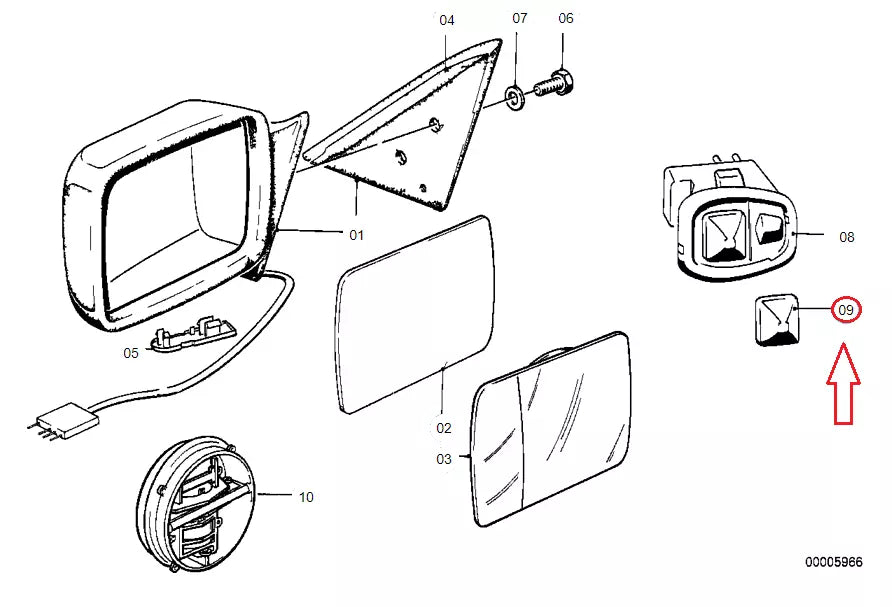 04
07
06
01
08
09
05
02
03
10
00005966