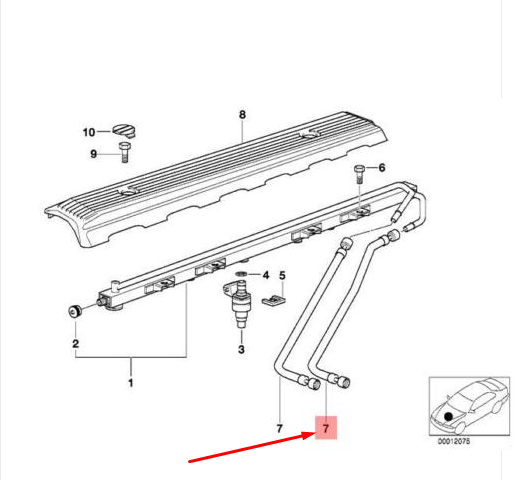 8
10
9
6
4
5
2
3
1
7
7
00012075