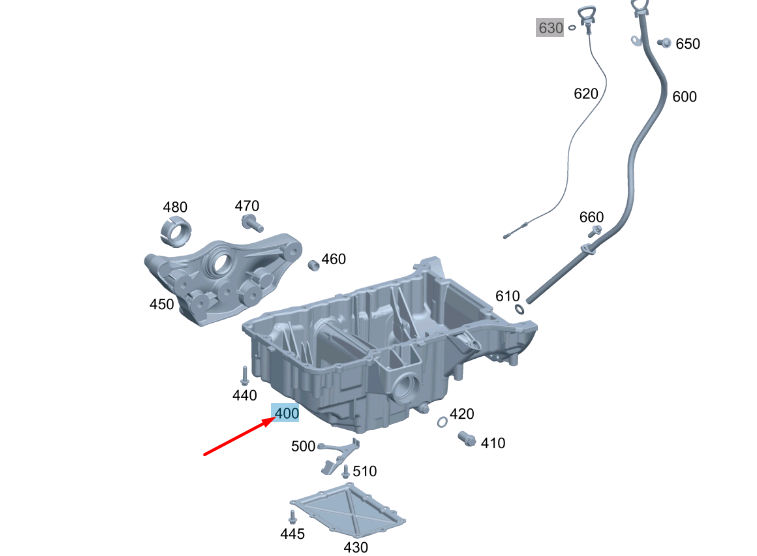 630
650
620
600
480
470
660
460
450
610
440
400
420
410
500
510
445
430