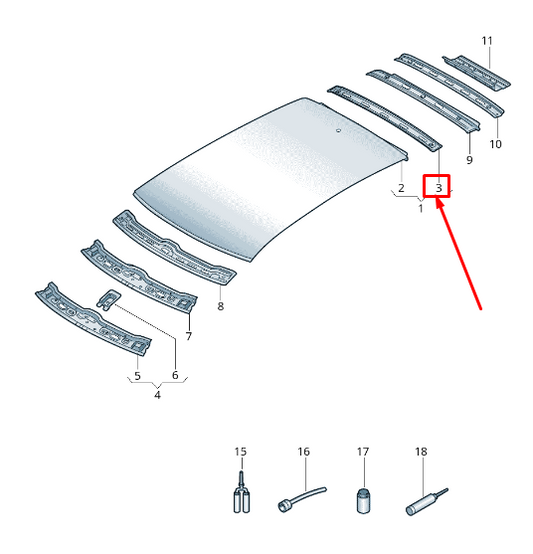 11
10
9
2
3
1
8
7
5
6
4
15
16
17
18