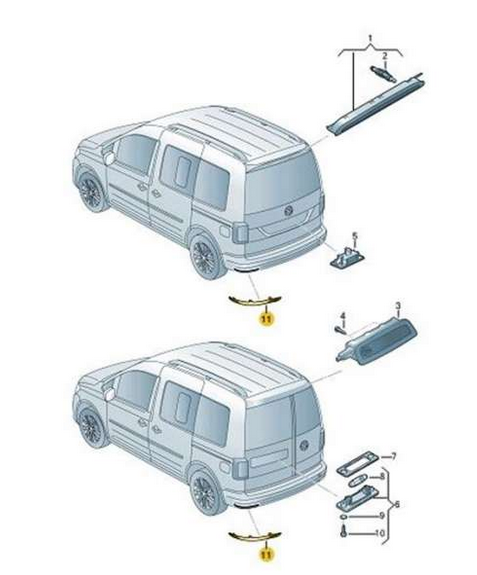 1
2
5
11
4
3
7
8
6
9
10
11