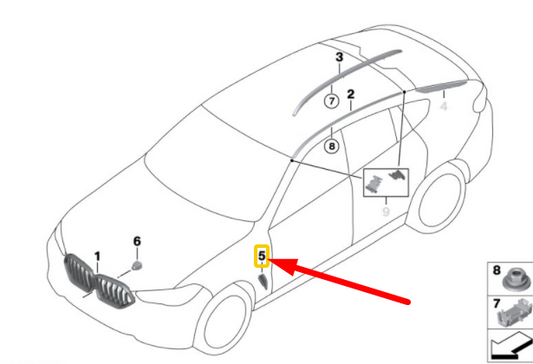 3
7
2
4
8
9
6
1
5
8
7