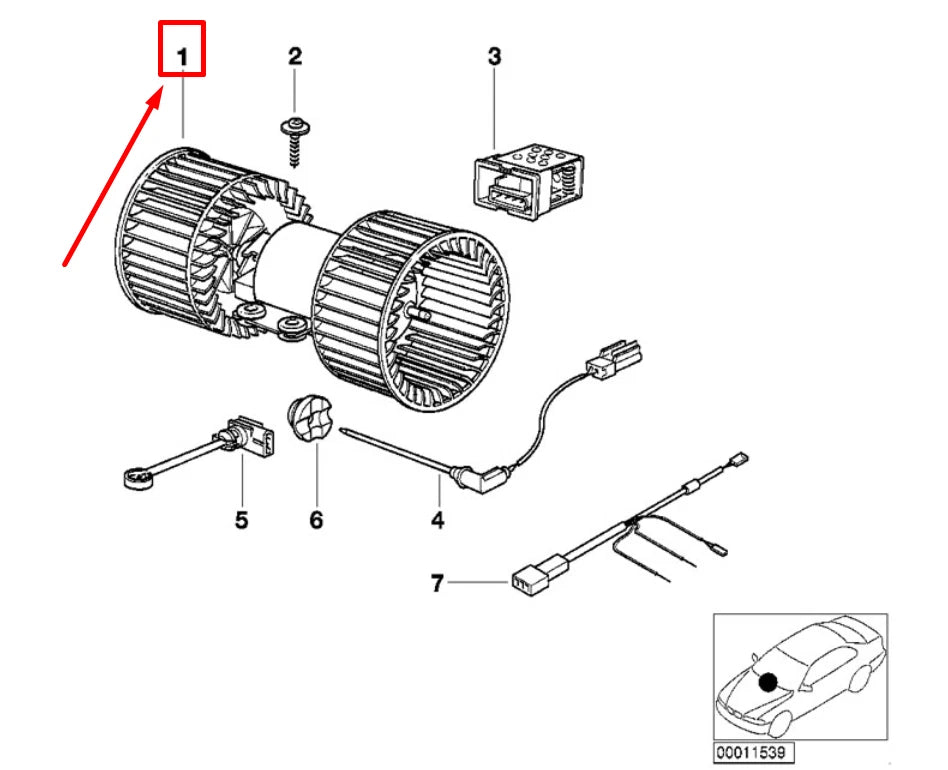 1
2
3
5
6
4
7
00011539