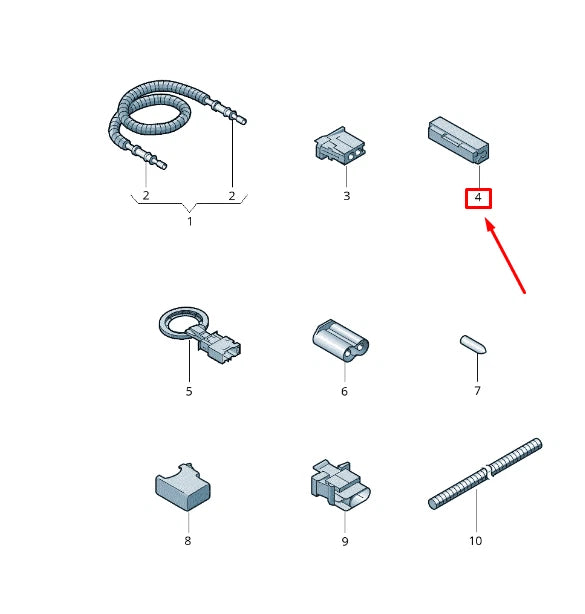 2
2
1
3
4
5
6
7
8
9
10