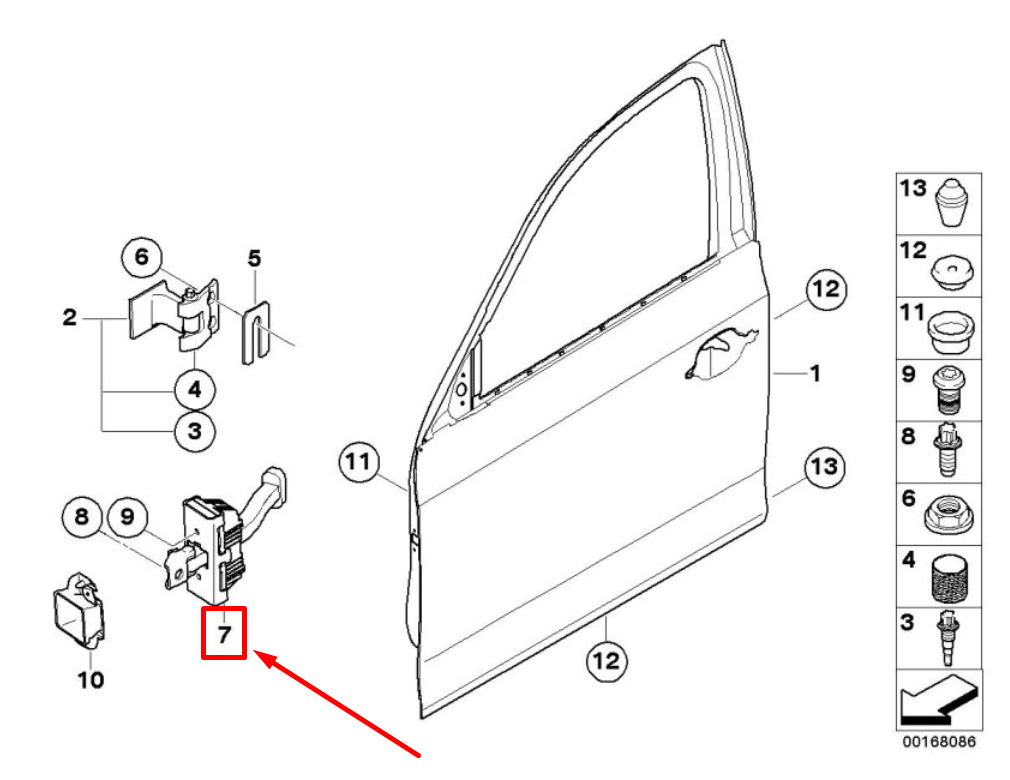 6
5
2
4
3
8
9
7
10
11
12
1
13
12
13
12
11
9
8
6
4
3
00168086