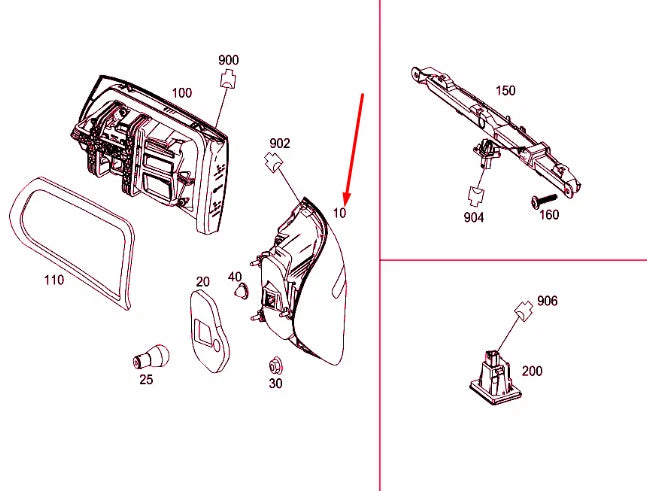 900
100
902
10
110
20
40
25
30
150
904
160
906
200