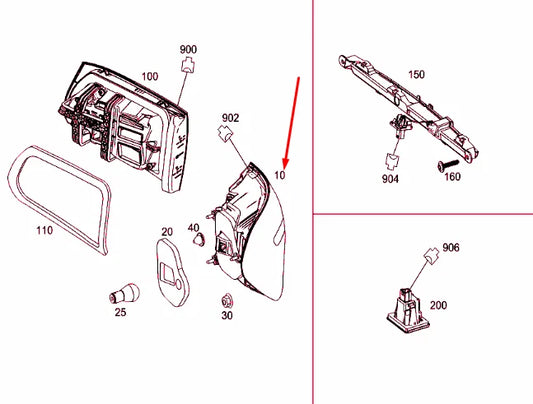 900
100
902
10
110
20
40
25
30
150
904
160
906
200