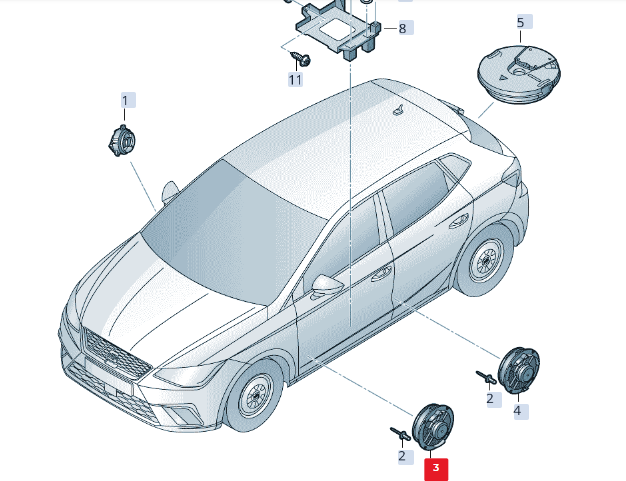 8
5
11
1
2
4
2
3