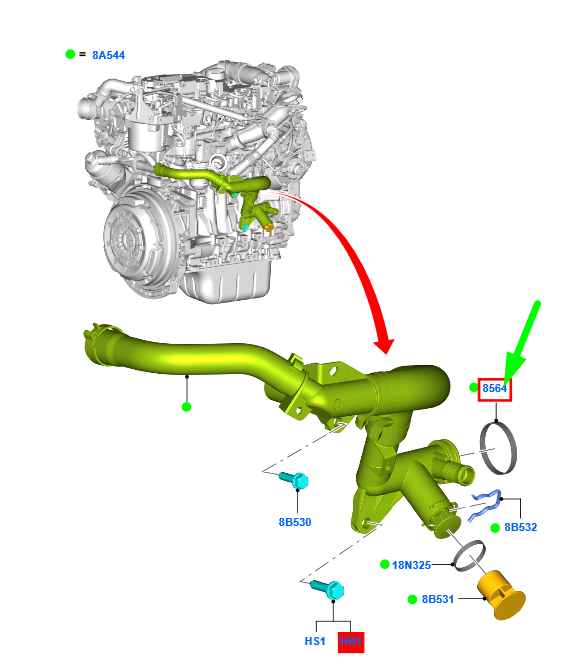 = 8A544

8564

8B530

8B532

18N325

8B531

HS1 HB1